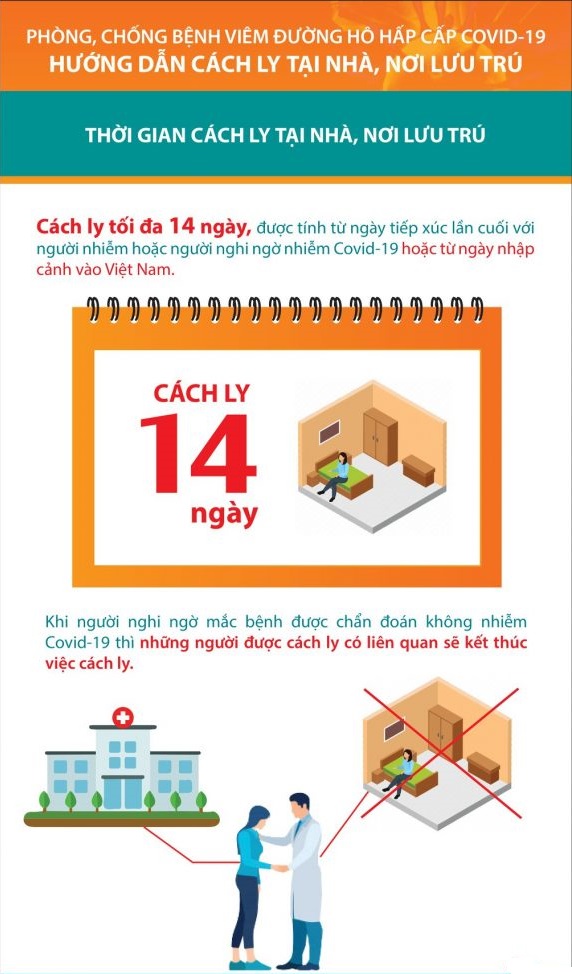 PHÒNG, CHỐNG BỆNH VIÊM ĐƯỜNG HÔ HẤP CẤP COVID-19
HƯỚNG DẪN CÁCH LY TẠI NHÀ, NƠI LƯU TRÚ

THỜI GIAN CÁCH LY TẠI NHÀ, NƠI LƯU TRÚ

Cách ly tối đa 14 ngày, được tính từ ngày tiếp xúc lần cuối với người nhiễm hoặc người nghi ngờ nhiễm Covid-19 hoặc từ ngày nhập cảnh vào Việt Nam.

CÁCH LY
14
ngày

Khi người nghi ngờ mắc bệnh được chẩn đoán không nhiễm Covid-19 thì những người được cách ly có liên quan sẽ kết thúc việc cách ly.